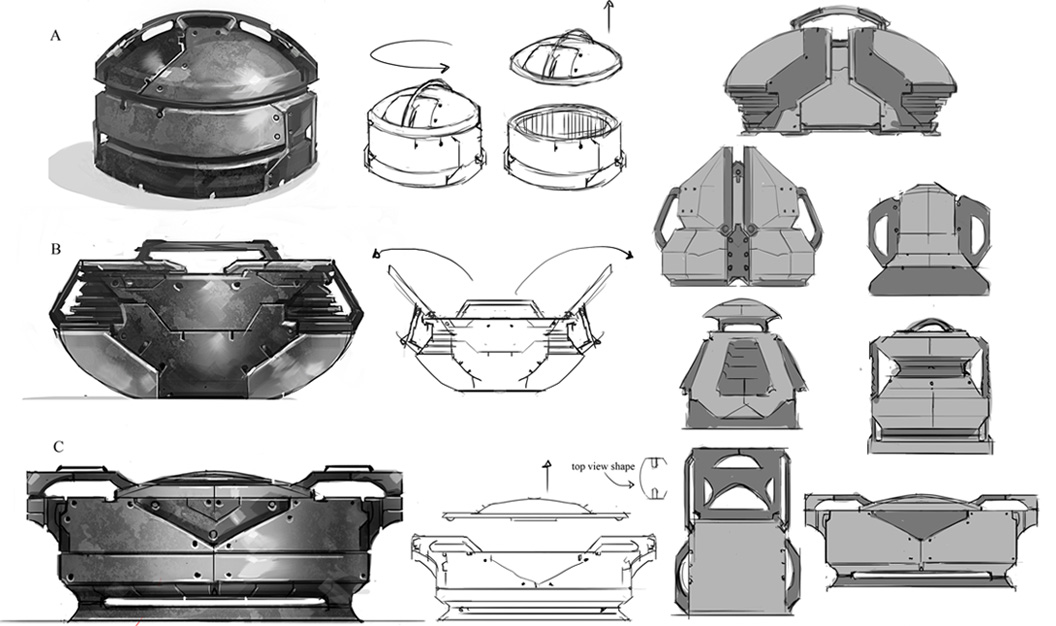 A

B

C

top view shape