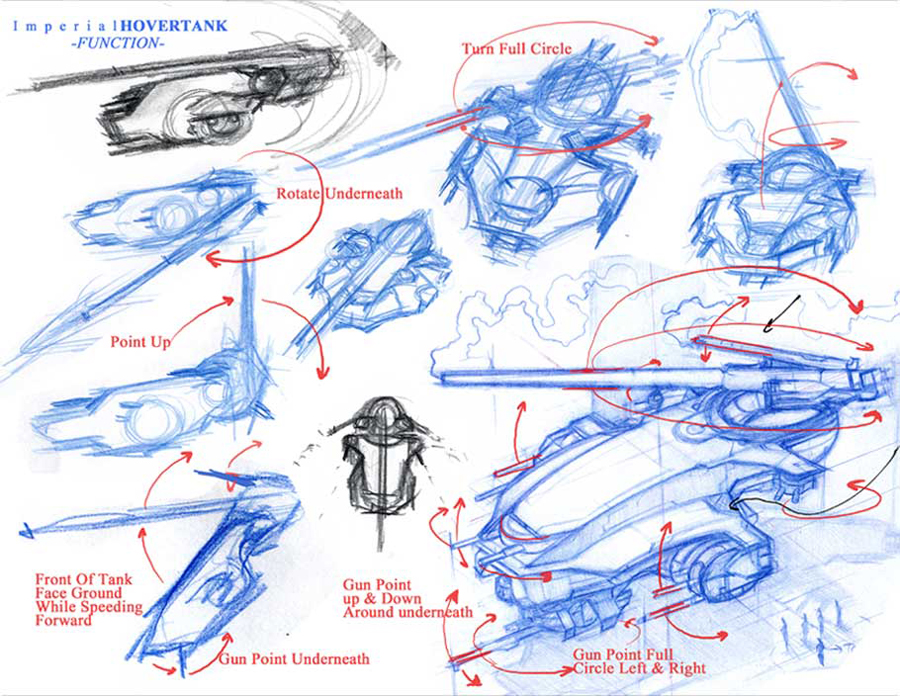 Imperial HOVERTANK
-FUNCTION-

Turn Full Circle

Rotate Underneath

Point Up

Front Of Tank Face Ground While Speeding Forward

Gun Point Underneath

Gun Point up & Down Around underneath

Gun Point Full Circle Left & Right